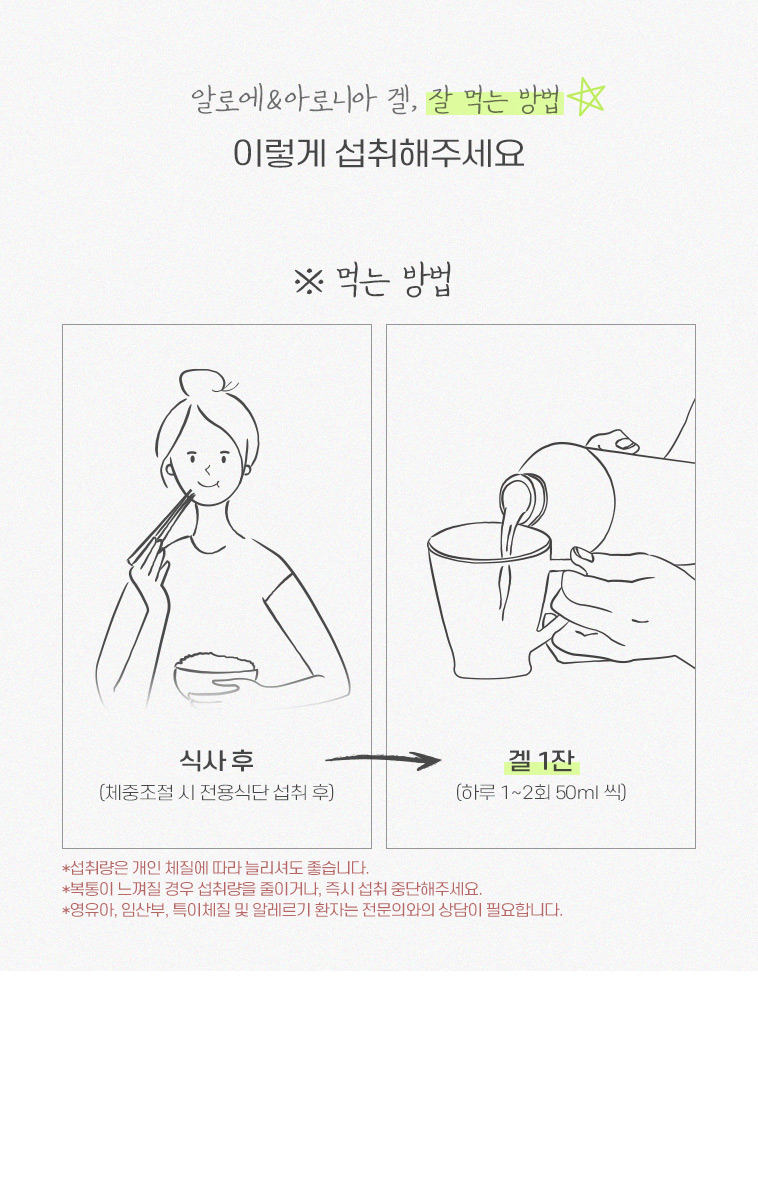 알로에&아로니아 겔, 잘 먹는 방법

이렇게 섭취해주세요

※ 먹는 방법

식사 후
(체중조절 시 전용식단 섭취 후)

겔 1잔
(하루 1~2회 50ml 씩)

*섭취량은 개인 체질에 따라 늘리셔도 좋습니다.
*복통이 느껴질 경우 섭취량을 줄이거나, 즉시 섭취 중단해주세요.
*영유아, 임산부, 특이체질 및 알레르기 환자는 전문의와의 상담이 필요합니다.